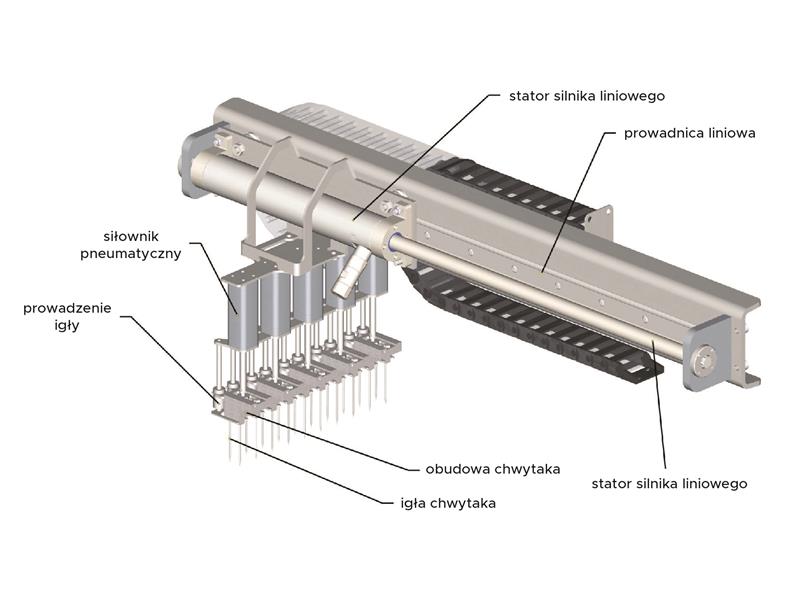 stator silnika liniowego

prowadnica liniowa

siłownik pneumatyczny

prowadzenie igły

obudowa chwytaka

igła chwytaka

stator silnika liniowego