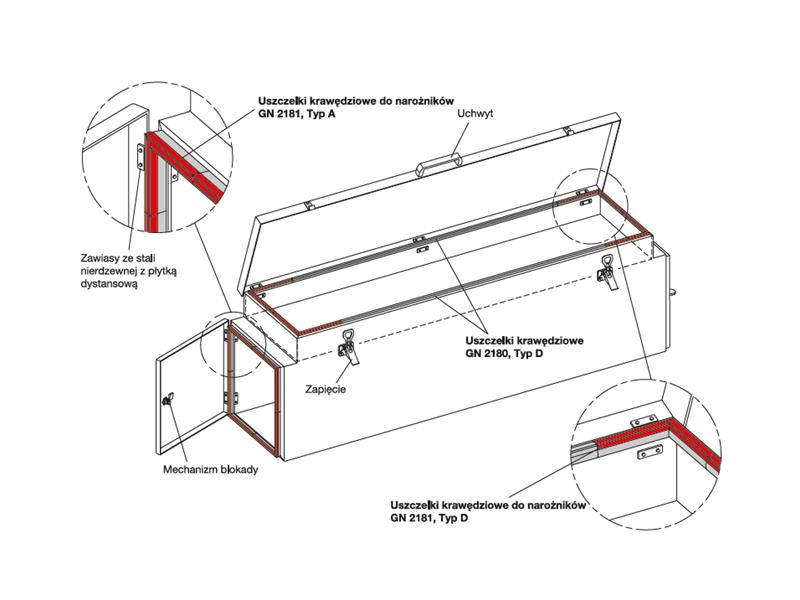 Uszczelki krawędziowe do narożników GN 2181, Typ A

Uchwyt

Zawiasy ze stali nierdzewnej z płytką dystansową

Uszczelki krawędziowe GN 2180, Typ D

Zapięcie

Mechanizm blokady

Uszczelki krawędziowe do narożników GN 2181, Typ D