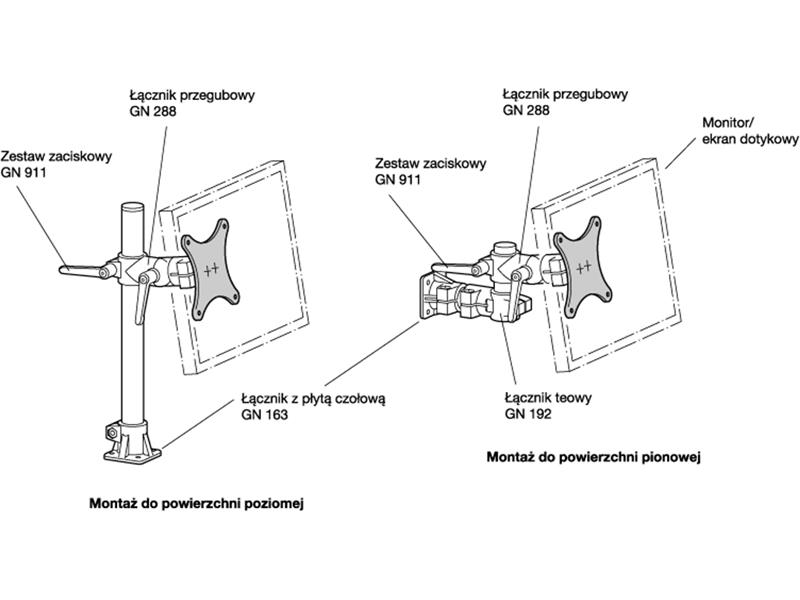 Łącznik przegubowy
GN 288

Zestaw zaciskowy
GN 911

Łącznik przegubowy
GN 288

Monitor/
ekran dotykowy

Zestaw zaciskowy
GN 911

Łącznik z płytą czołową
GN 163

Łącznik teowy
GN 192

Montaż do powierzchni pionowej

Montaż do powierzchni poziomej