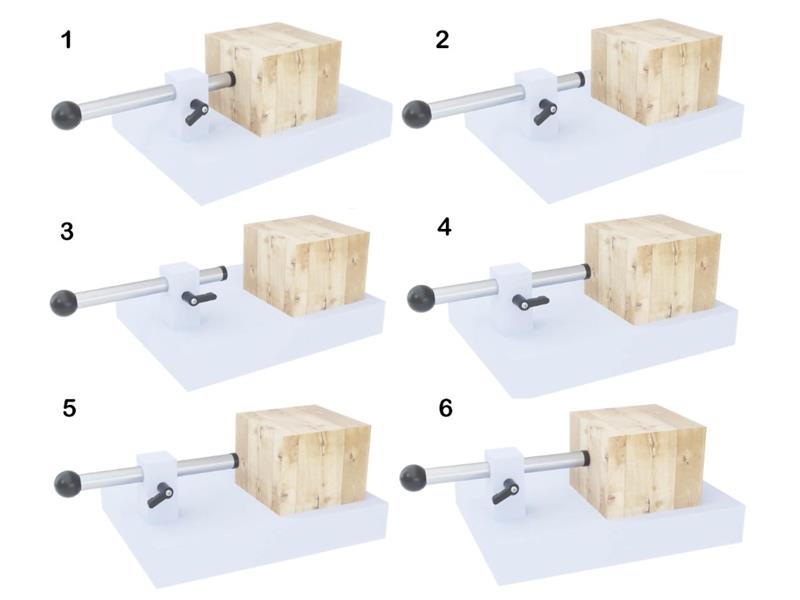 1

2

3

4

5

6