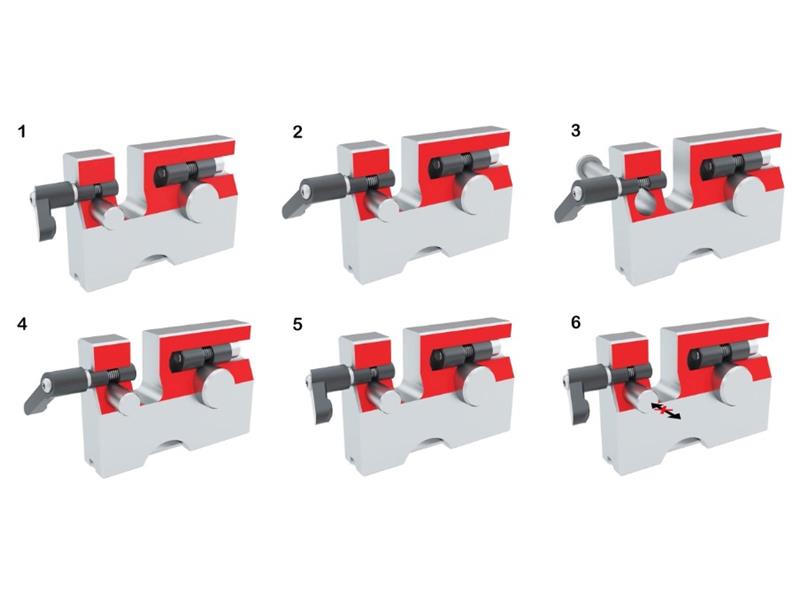 1

2

3

4

5

6