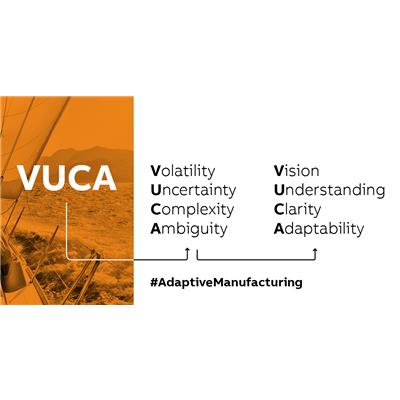 VUCA

Volatility
Uncertainty
Complexity
Ambiguity

Vision
Understanding
Clarity
Adaptability

#AdaptiveManufacturing