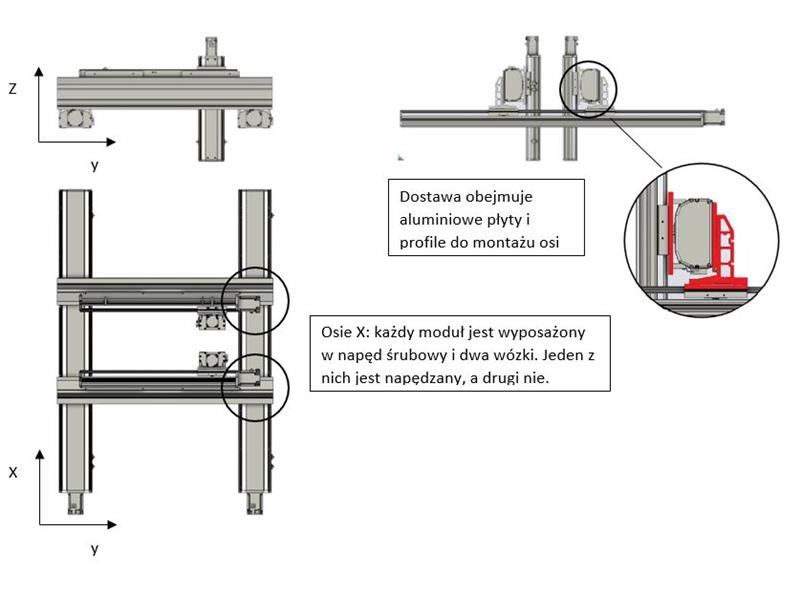 Z

y

Dostawa obejmuje aluminiowe płyty i profile do montażu osi

Osie X: każdy moduł jest wyposażony w napęd śrubowy i dwa wózki. Jeden z nich jest napędzany, a drugi nie.

X

y