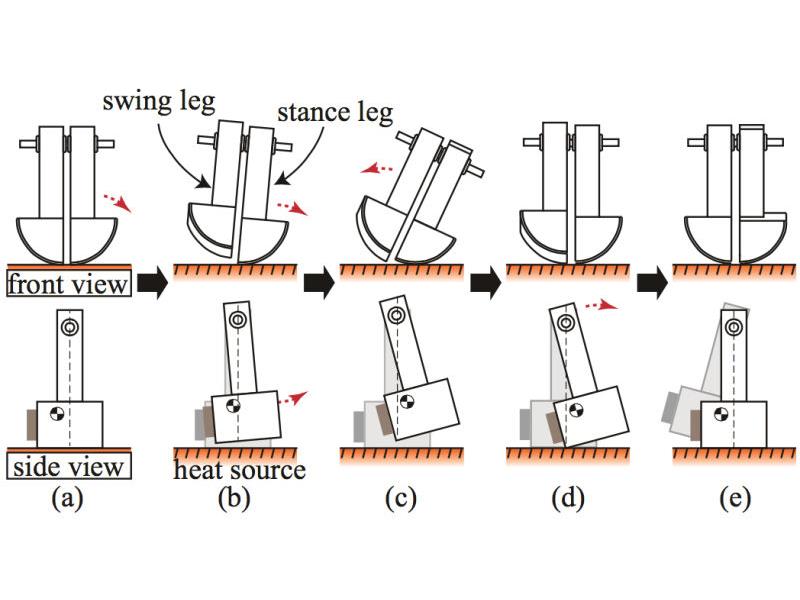 swing leg
stance leg
front view
side view
heat source
(a)
(b)
(c)
(d)
(e)